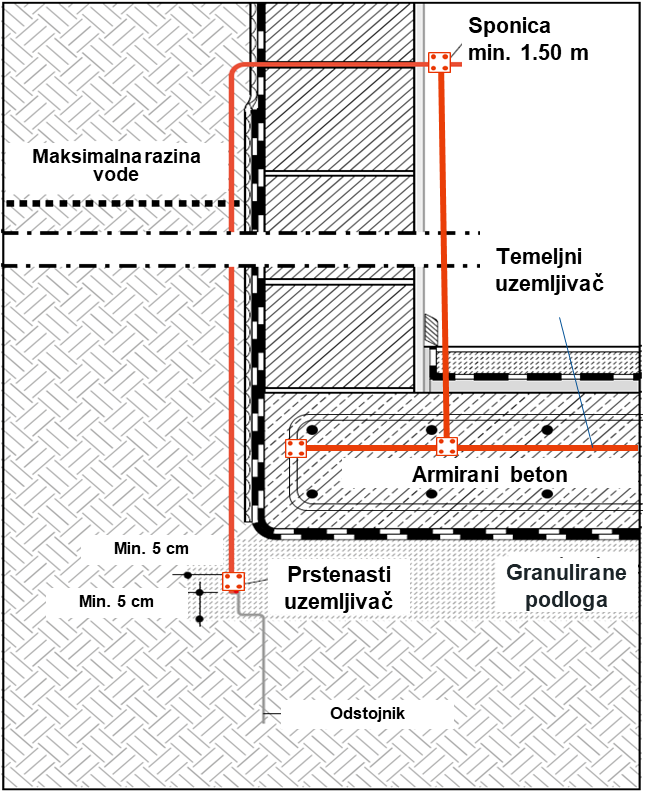 Sponica
min. 1.50 m

Maksimalna razina vode

Temeljni uzemljivač

Armirani beton

Min. 5 cm

Min. 5 cm

Prstenasti uzemljivač

Granulirane podloga

Odstojnik